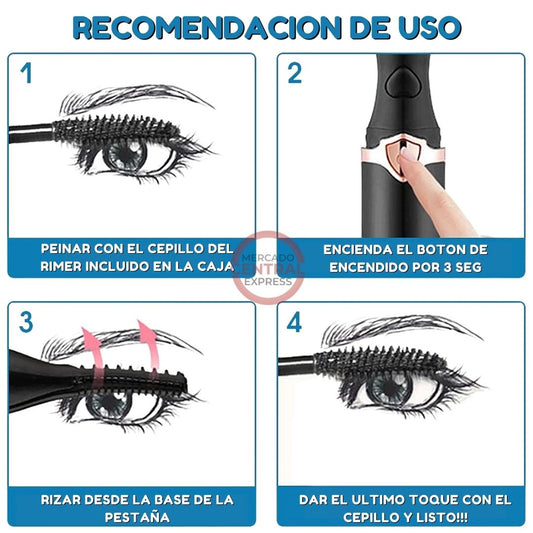 RECOMENDACION DE USO

1

PEINAR CON EL CEPILLO DEL RIMER INCLUIDO EN LA CAJA

2

ENCIENDA EL BOTON DE ENCENDIDO POR 3 SEG

MERCADO CENTRAL EXPRESS

3

RIZAR DESDE LA BASE DE LA PESTAÑA

4

DAR EL ULTIMO TOQUE CON EL CEPILLO Y LISTO!!!