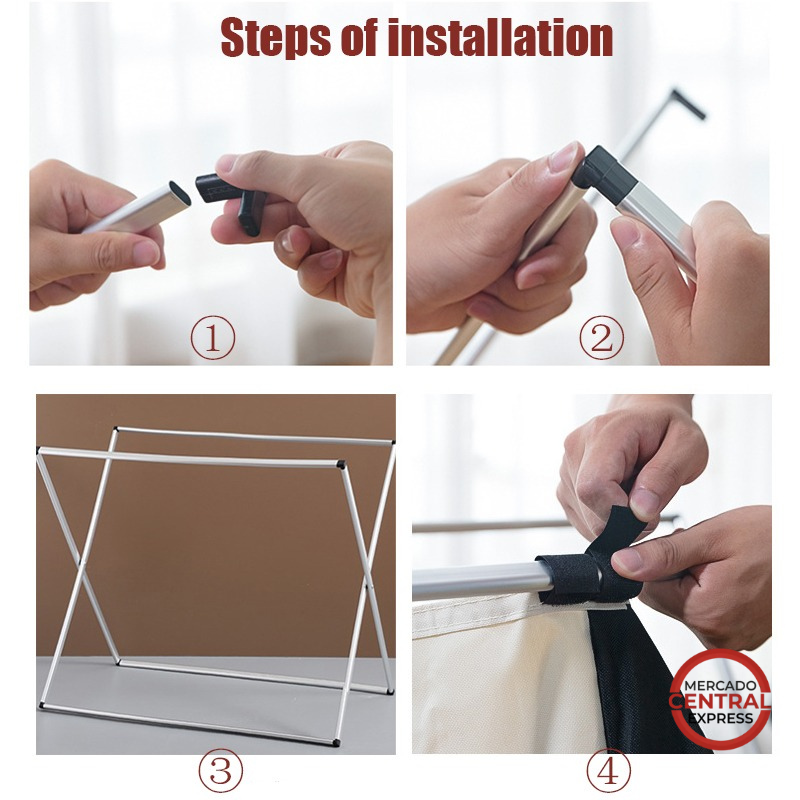 Steps of installation

①

②

③

④

MERCADO CENTRAL EXPRESS